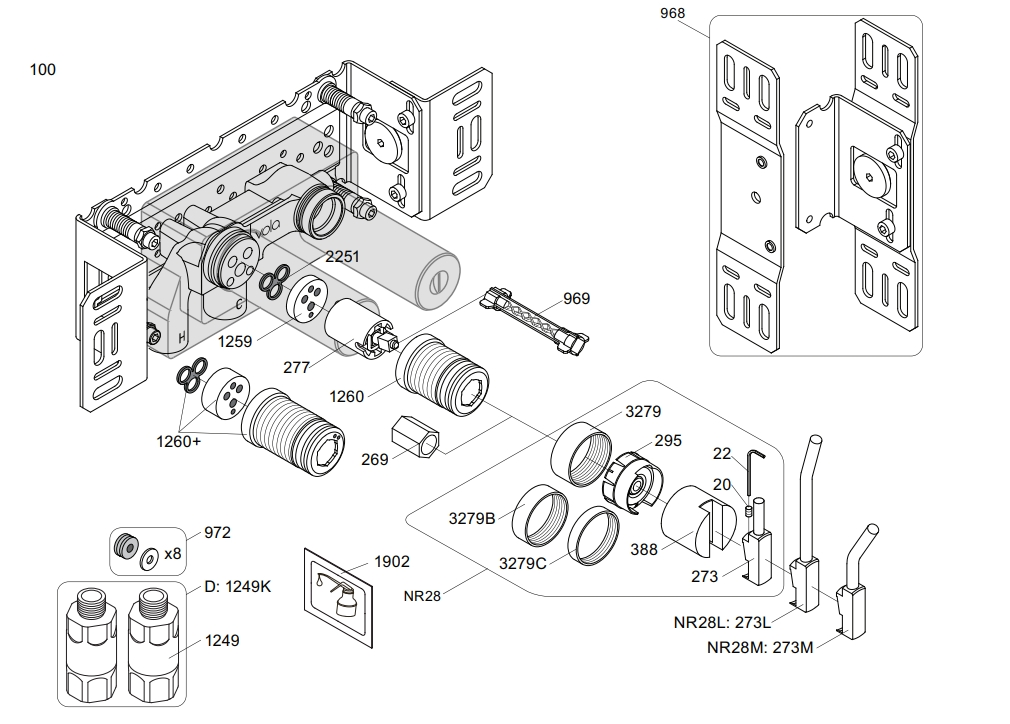 100

968

2251

969

1259

277

1260

1260+

269

3279

295

22

20

3279B

388

3279C

273

NR28

972

x8

1902

D: 1249K

1249

NR28L: 273L

NR28M: 273M